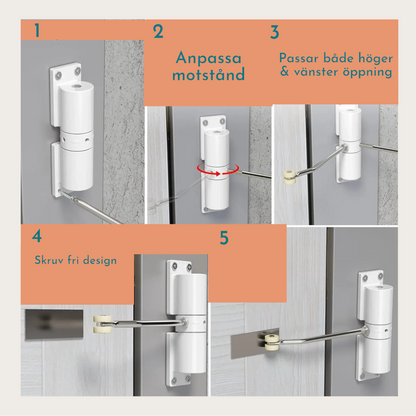 1

2

Anpassa motstånd

3

Passar både höger & vänster öppning

4

Skruv fri design

5